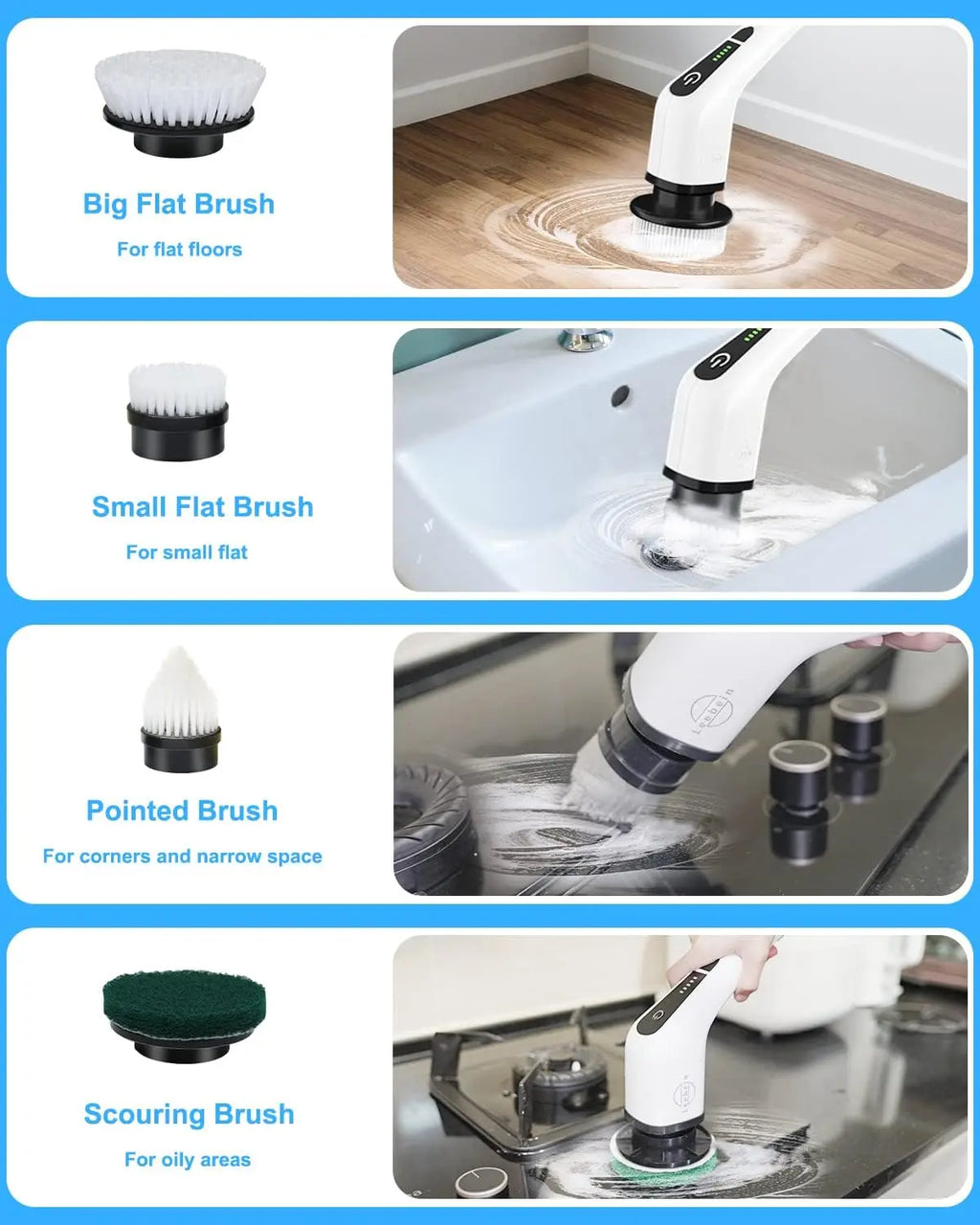 Big Flat Brush

For flat floors

Small Flat Brush

For small flat

Pointed Brush

For corners and narrow space

Leebein

Scouring Brush

For oily areas